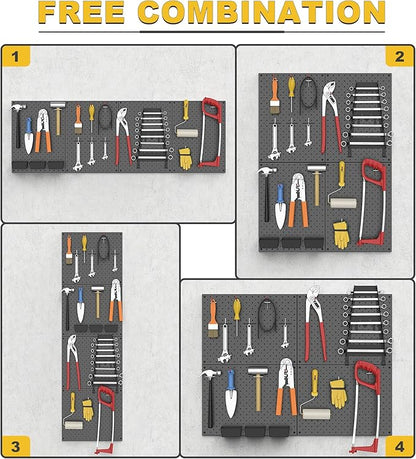 FREE COMBINATION

1

2

3

4