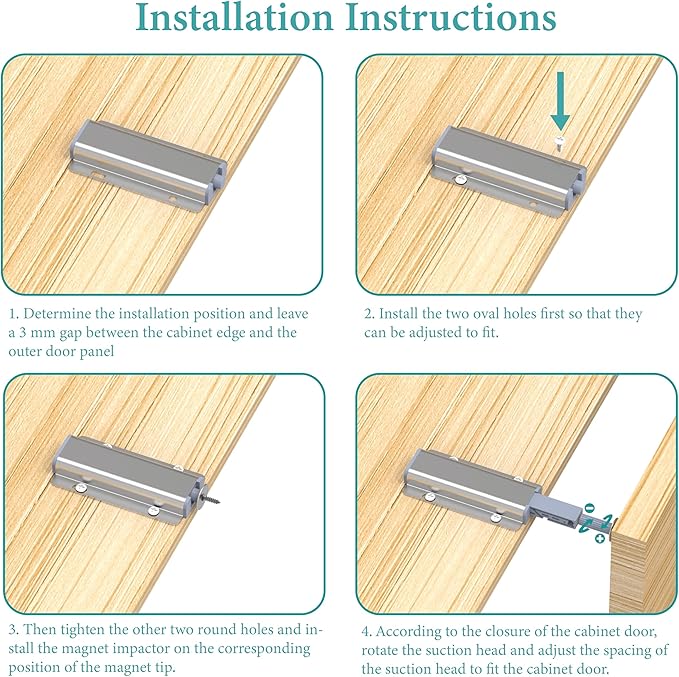 Installation Instructions

1. Determine the installation position and leave a 3 mm gap between the cabinet edge and the outer door panel

2. Install the two oval holes first so that they can be adjusted to fit.

3. Then tighten the other two round holes and install the magnet impactor on the corresponding position of the magnet tip.

4. According to the closure of the cabinet door, rotate the suction head and adjust the spacing of the suction head to fit the cabinet door.