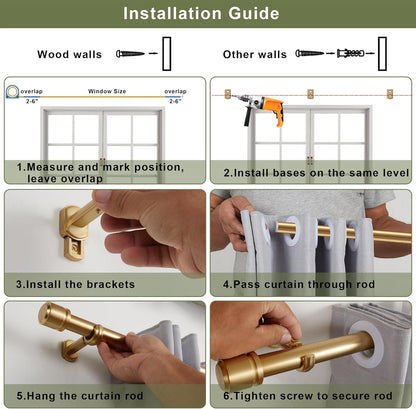 Installation Guide

Wood walls

Other walls

overlap
2-6"
Window Size
overlap
2-6"

1.Measure and mark position, leave overlap

2.Install bases on the same level

3.Install the brackets

4.Pass curtain through rod

5.Hang the curtain rod

6.Tighten screw to secure rod