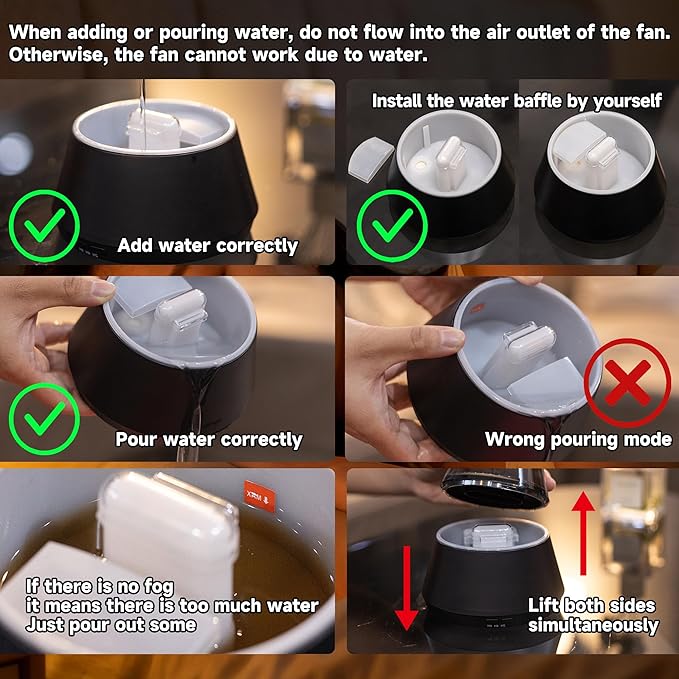 When adding or pouring water, do not flow into the air outlet of the fan. Otherwise, the fan cannot work due to water.

Add water correctly

Install the water baffle by yourself

Pour water correctly

Wrong pouring mode

MAX

If there is no fog
it means there is too much water
Just pour out some

Lift both sides simultaneously