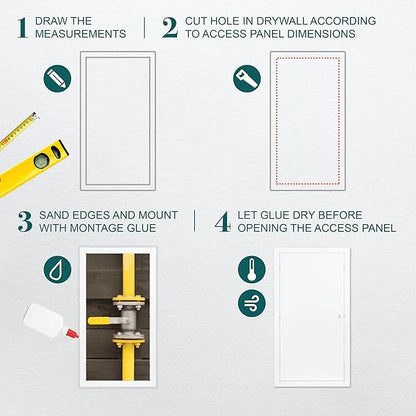 1 DRAW THE MEASUREMENTS

2 CUT HOLE IN DRYWALL ACCORDING TO ACCESS PANEL DIMENSIONS

3 SAND EDGES AND MOUNT WITH MONTAGE GLUE

4 LET GLUE DRY BEFORE OPENING THE ACCESS PANEL