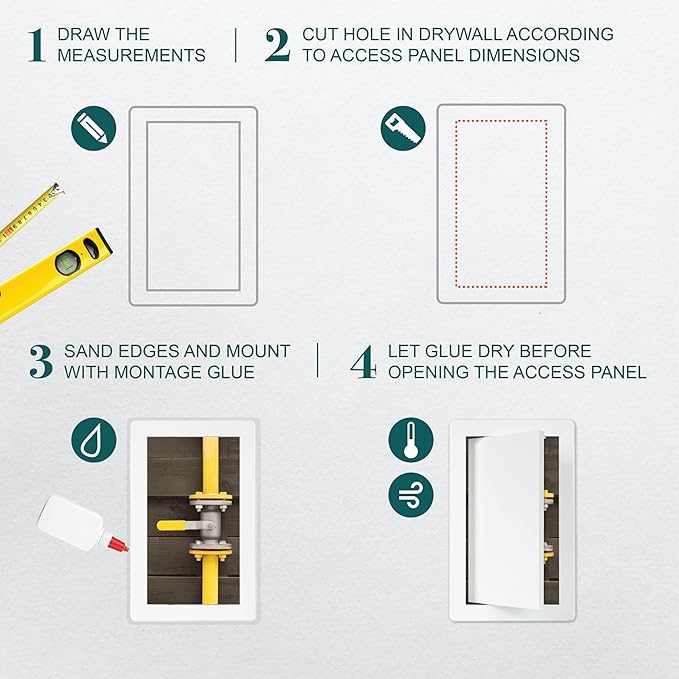 1 DRAW THE MEASUREMENTS

2 CUT HOLE IN DRYWALL ACCORDING TO ACCESS PANEL DIMENSIONS

3 SAND EDGES AND MOUNT WITH MONTAGE GLUE

4 LET GLUE DRY BEFORE OPENING THE ACCESS PANEL