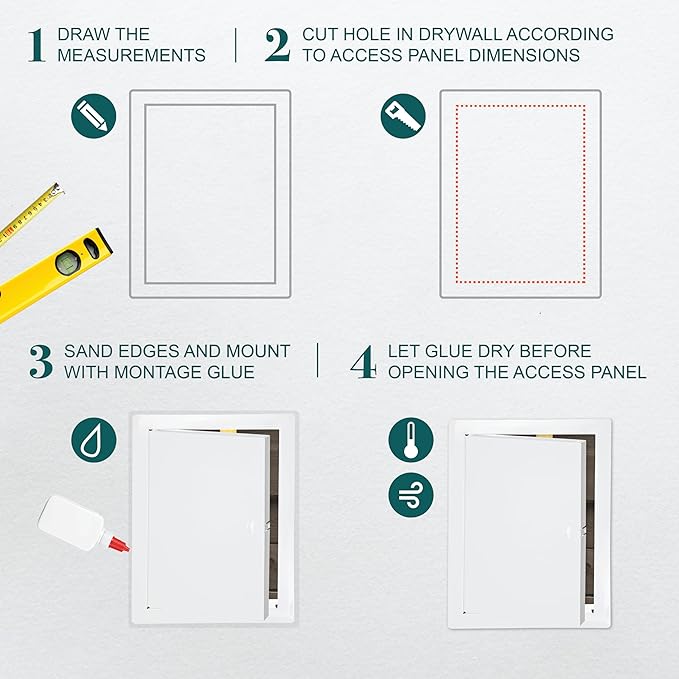 1 DRAW THE MEASUREMENTS

2 CUT HOLE IN DRYWALL ACCORDING TO ACCESS PANEL DIMENSIONS

3 SAND EDGES AND MOUNT WITH MONTAGE GLUE

4 LET GLUE DRY BEFORE OPENING THE ACCESS PANEL