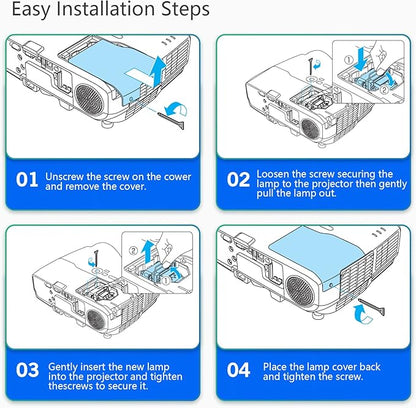 Easy Installation Steps

①
②

01 Unscrew the screw on the cower and remove the cover.

02 Loosen the screw securing the lamp to the projector then gently pull the lamp out.

②
①

03 Gently insert the new lamp into the projector and tighten thescrews to secure it.

04 Place the lamp cover back and tighten the screw.