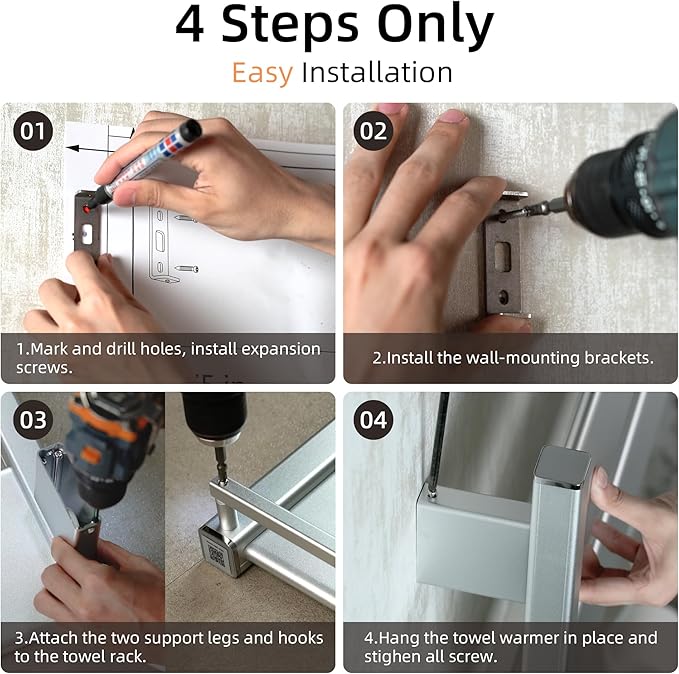 4 Steps Only

Easy Installation

01

1.Mark and drill holes, install expansion screws.

02

2.Install the wall-mounting brackets.

03

3.Attach the two support legs and hooks to the towel rack.

04

4.Hang the towel warmer in place and stighen all screw.