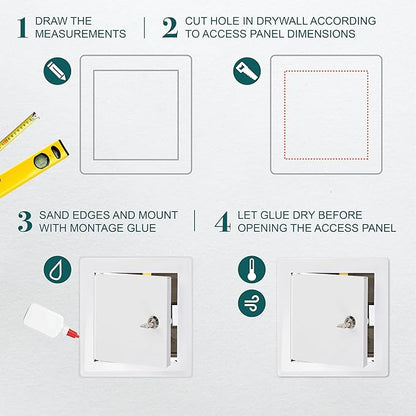 1 DRAW THE MEASUREMENTS

2 CUT HOLE IN DRYWALL ACCORDING TO ACCESS PANEL DIMENSIONS

3 SAND EDGES AND MOUNT WITH MONTAGE GLUE

4 LET GLUE DRY BEFORE OPENING THE ACCESS PANEL