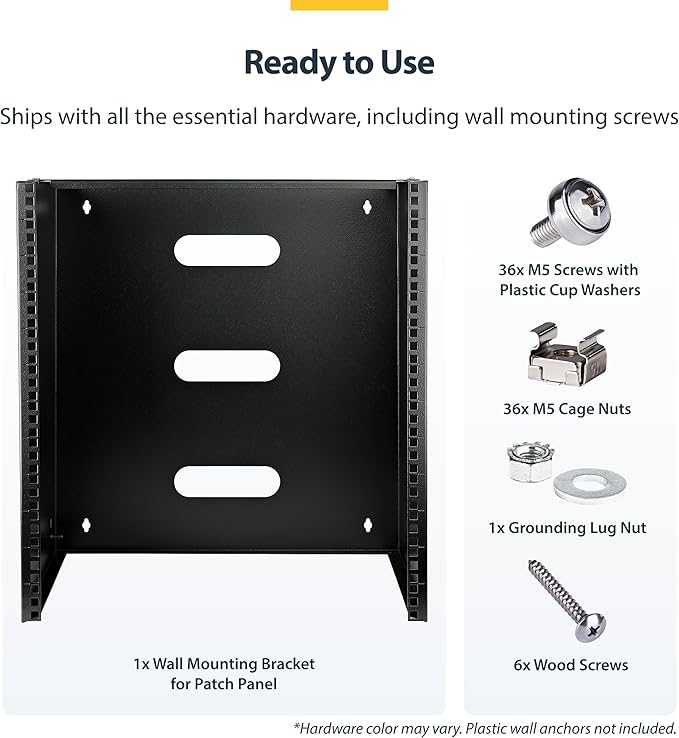 Ready to Use

Ships with all the essential hardware, including wall mounting screws

1x Wall Mounting Bracket for Patch Panel

36x M5 Screws with Plastic Cup Washers

36x M5 Cage Nuts

1x Grounding Lug Nut

6x Wood Screws

*Hardware color may vary. Plastic wall anchors not included.