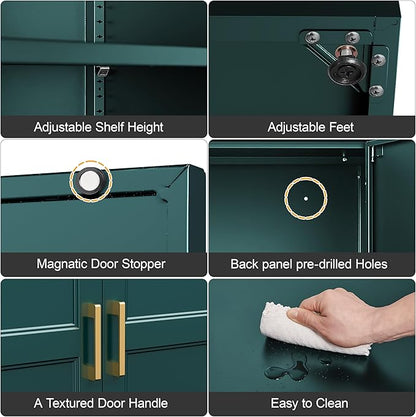 Adjustable Shelf Height

Adjustable Feet

Magnatic Door Stopper

Back panel pre-drilled Holes

A Textured Door Handle

Easy to Clean