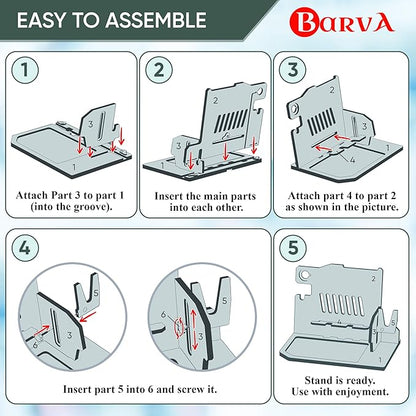 EASY TO ASSEMBLE

BARVA

1

3

1

Attach Part 3 to part 1 (into the groove).

2

2

3

1

Insert the main parts into each other.

3

2

3

1

4

Attach part 4 to part 2 as shown in the picture.

4

5

3

6

6

5

3

Insert part 5 into 6 and screw it.

5

2

4

3

5

1

Stand is ready. Use with enjoyment.