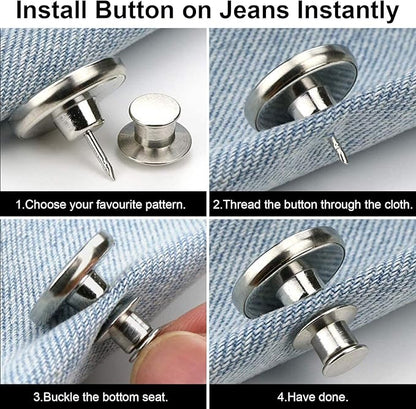 Install Button on Jeans Instantly

1.Choose your favourite pattern.

2.Thread the button through the cloth.

3.Buckle the bottom seat.

4.Have done.