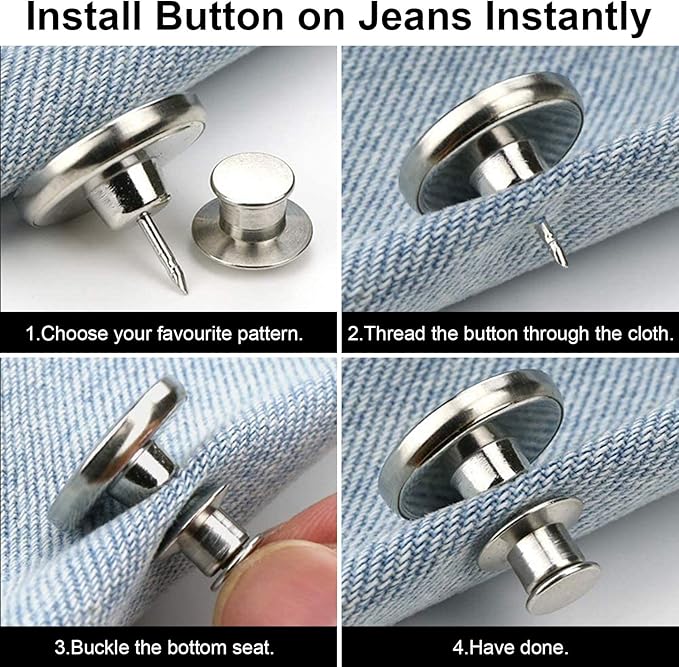 Install Button on Jeans Instantly

1.Choose your favourite pattern.

2.Thread the button through the cloth.

3.Buckle the bottom seat.

4.Have done.