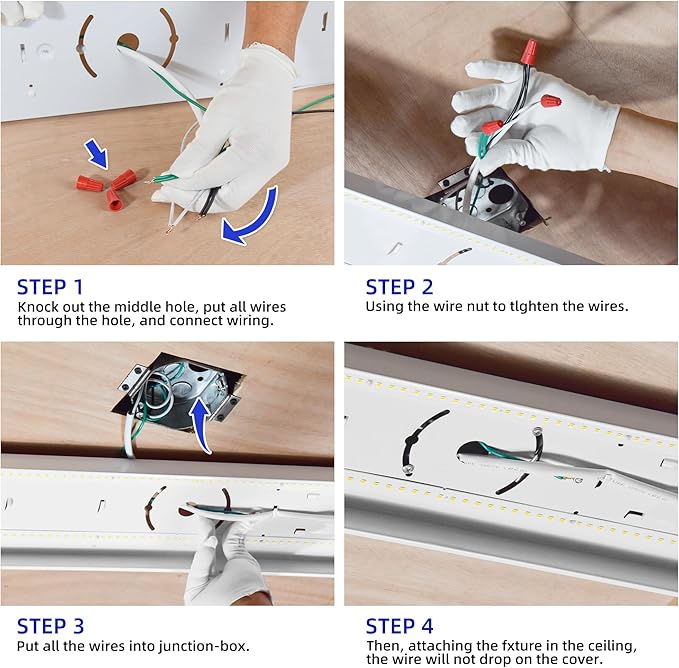 STEP 1
Knock out the middle hole, put all wires through the hole, and connect wiring.

STEP 2
Using the wire nut to tlghten the wires.

STEP 3
Put all the wires into junction-box.

STEP 4
Then, attaching the fxture in the ceiling, the wire will not drop on the cover.