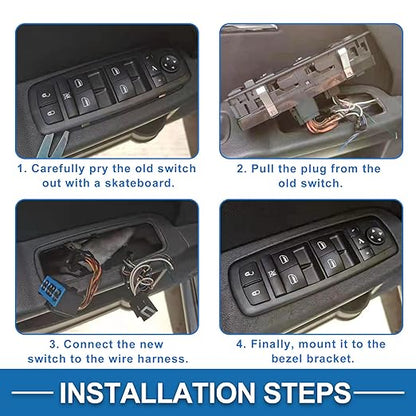 1. Carefully pry the old switch out with a skateboard.

2. Pull the plug from the old switch.

3. Connect the new switch to the wire harness.

4. Finally, mount it to the bezel bracket.

INSTALLATION STEPS