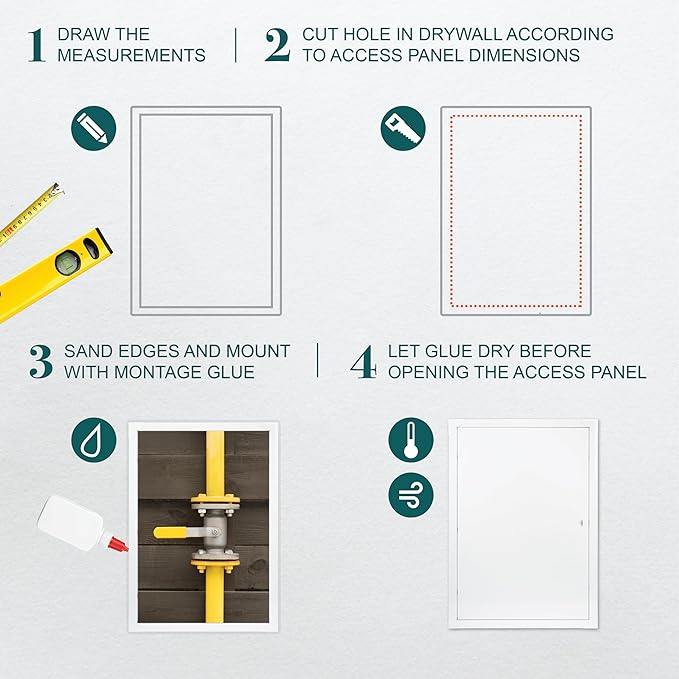 1 DRAW THE MEASUREMENTS

2 CUT HOLE IN DRYWALL ACCORDING TO ACCESS PANEL DIMENSIONS

3 SAND EDGES AND MOUNT WITH MONTAGE GLUE

4 LET GLUE DRY BEFORE OPENING THE ACCESS PANEL