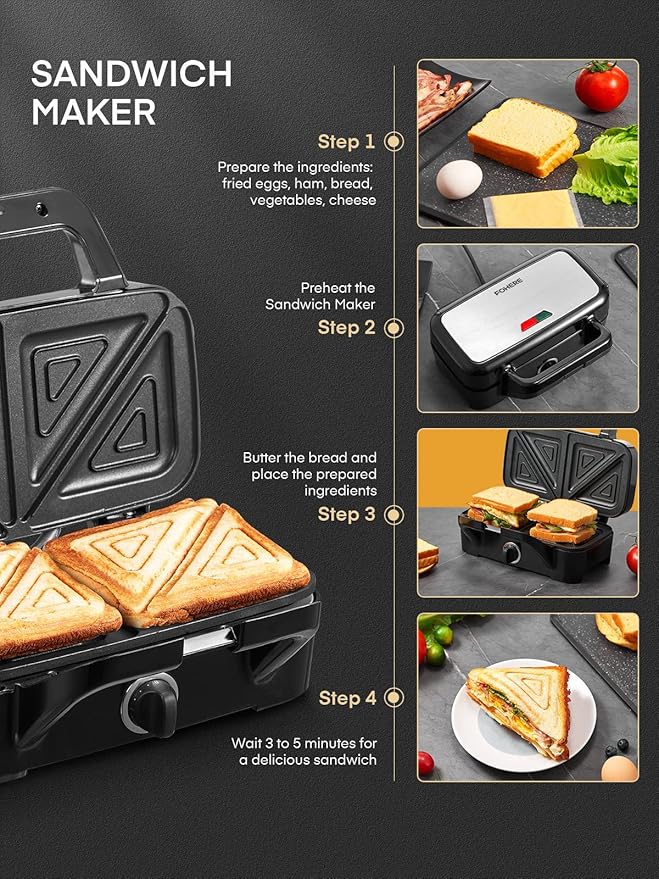 SANDWICH MAKER

Step 1

Prepare the ingredients: fried eggs, ham, bread, vegetables, cheese

FOHERE

Preheat the Sandwich Maker

Step 2

Butter the bread and place the prepared ingredients

Step 3

Step 4

Wait 3 to 5 minutes for a delicious sandwich