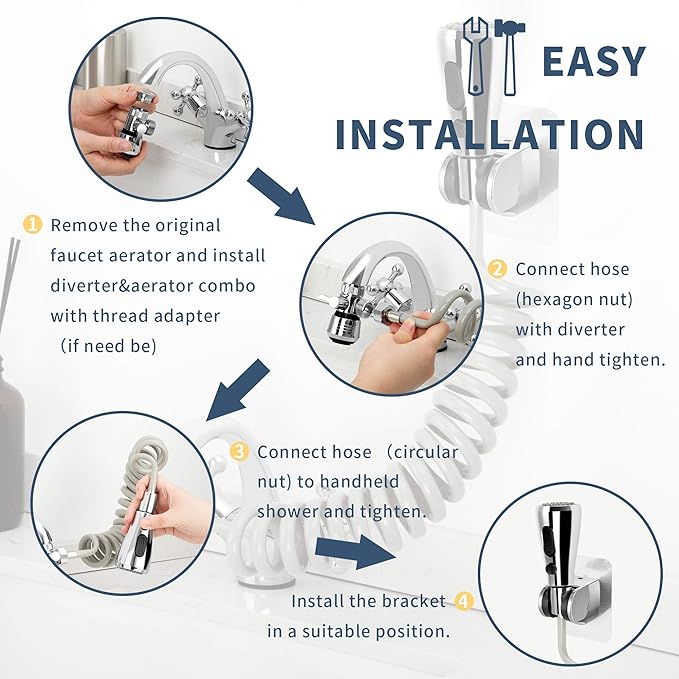 EASY INSTALLATION

1 Remove the original faucet aerator and install diverter&aerator combo with thread adapter （if need be)

2 Connect hose (hexagon nut) with diverter and hand tighten.

3 Connect hose （circular nut) to handheld shower and tighten.

Install the bracket 4 in a suitable position.