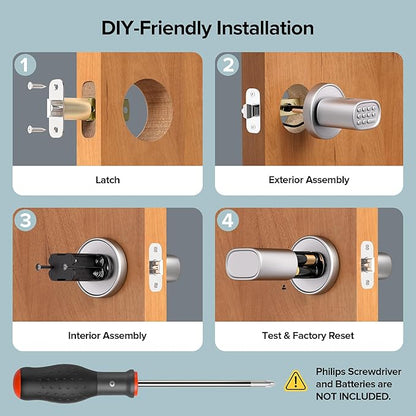 DIY-Friendly Installation

1

Latch

2

Exterior Assembly

3

Interior Assembly

4

Test & Factory Reset

Philips Screwdriver and Batteries are NOT INCLUDED.