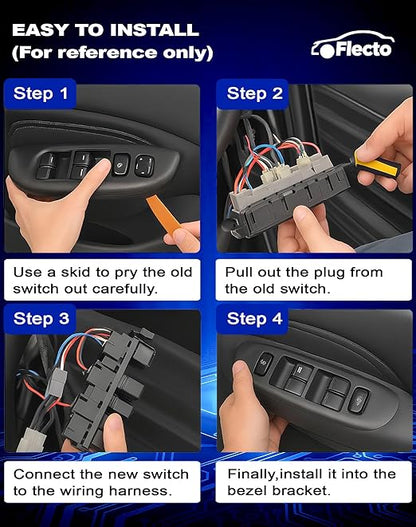 EASY TO INSTALL
(For reference only)

Flecto

Step 1

Use a skid to pry the old switch out carefully.

Step 2

Pull out the plug from the old switch.

Step 3

Connect the new switch to the wiring harness.

Step 4

Finally,install it into the bezel bracket.