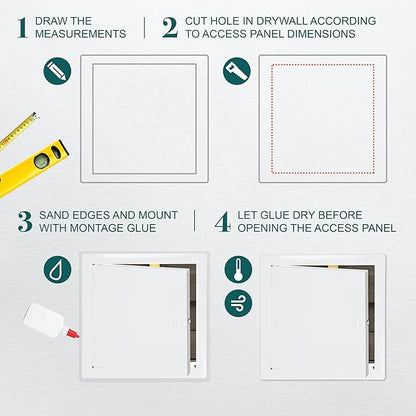 1 DRAW THE MEASUREMENTS

2 CUT HOLE IN DRYWALL ACCORDING TO ACCESS PANEL DIMENSIONS

3 SAND EDGES AND MOUNT WITH MONTAGE GLUE

4 LET GLUE DRY BEFORE OPENING THE ACCESS PANEL