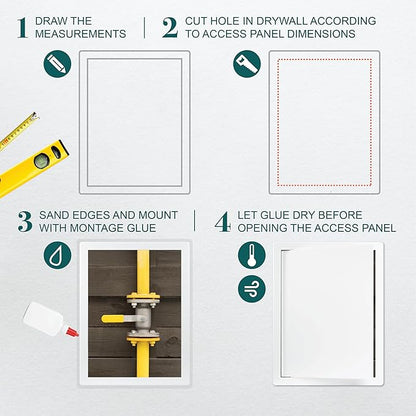 1 DRAW THE MEASUREMENTS

2 CUT HOLE IN DRYWALL ACCORDING TO ACCESS PANEL DIMENSIONS

3 SAND EDGES AND MOUNT WITH MONTAGE GLUE

4 LET GLUE DRY BEFORE OPENING THE ACCESS PANEL