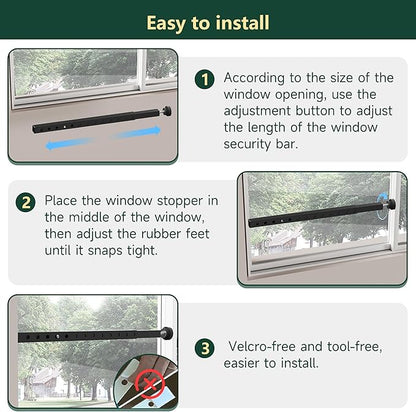 Easy to install

1 According to the size of the window opening, use the adjustment button to adjust the length of the window security bar.

2 Place the window stopper in the middle of the window, then adjust the rubber feet until it snaps tight.

3 Velcro-free and tool-free, easier to install.