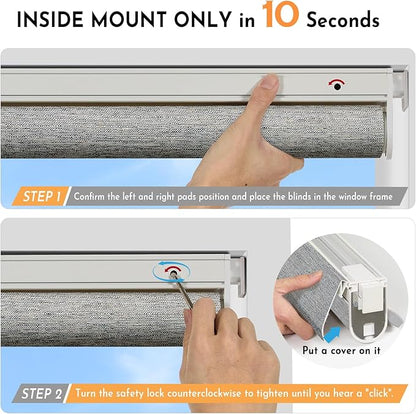 INSIDE MOUNT ONLY in 10 Seconds

STEP 1 Confirm the left and right pads position and place the blinds in the window frame

Put a cover on it

STEP 2 Turn the safety lock counterclockwise to tighten until you hear a "click".