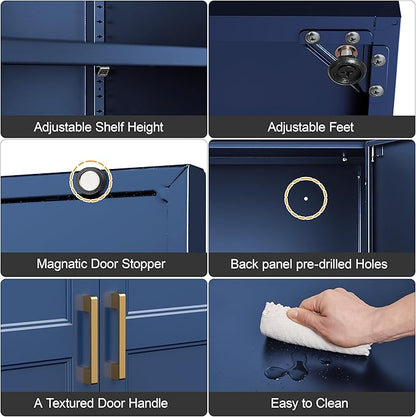 Adjustable Shelf Height

Adjustable Feet

Magnatic Door Stopper

Back panel pre-drilled Holes

A Textured Door Handle

Easy to Clean