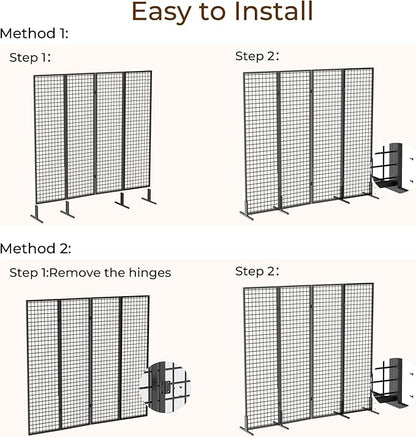 Easy to Install

Method 1:

Step 1:

Step 2:

Method 2:

Step 1:Remove the hinges

Step 2: