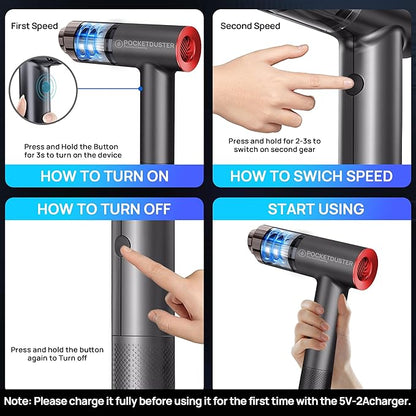 First Speed

POCKETDUSTER

Press and Hold the Button for 3s to turn on the device

HOW TO TURN ON

Second Speed

Press and hold for 2-3s to switch on second gear

HOW TO SWICH SPEED

HOW TO TURN OFF

Press and hold the button again to Turn off

START USING

POCKETDUSTER

Note: Please charge it fully before using it for the first time with the 5V-2Acharger.