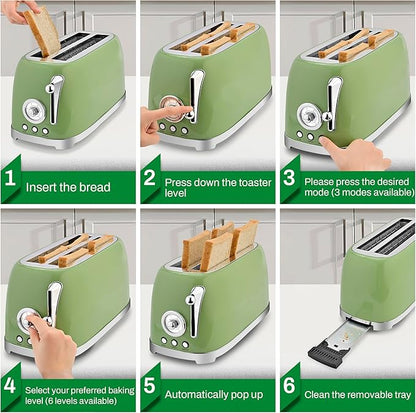 1 Insert the bread

2 Press down the toaster level

3 Please press the desired mode (3 modes available)

4 Select your preferred baking level (6 levels available)

5 Automatically pop up

6 Clean the removable tray