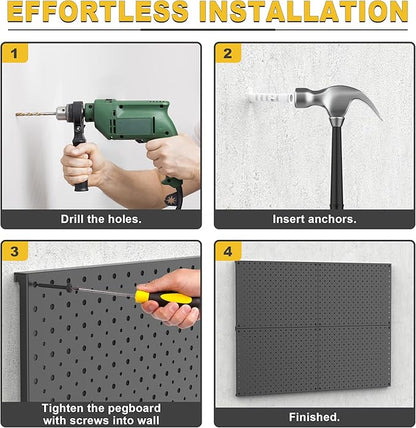 EFFORTLESS INSTALLATION

1

Drill the holes.

2

Insert anchors.

3

Tighten the pegboard with screws into wall

4

Finished.