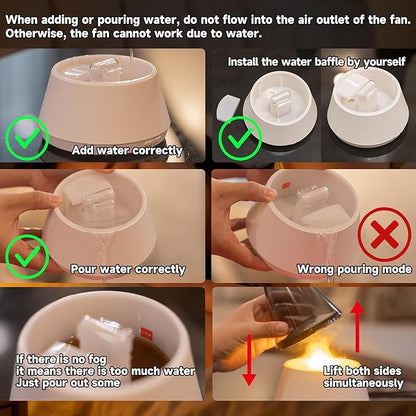 When adding or pouring water, do not flow into the air outlet of the fan. Otherwise, the fan cannot work due to water.

Add water correctly

Install the water baffle by yourself

Pour water correctly

Wrong pouring mode

If there is no fog
it means there is too much water
Just pour out some

Lift both sides simultaneously