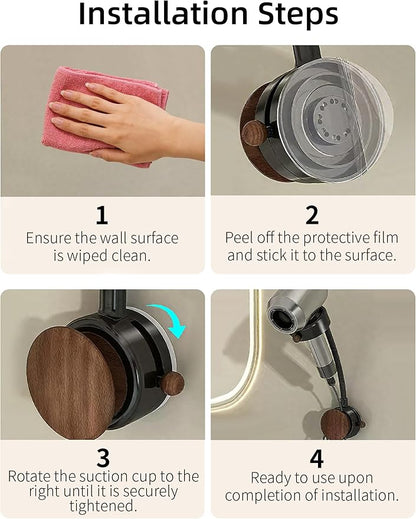 Installation Steps

1
Ensure the wall surface is wiped clean.

2
Peel off the protective film and stick it to the surface.

3
Rotate the suction cup to the right until it is securely tightened.

4
Ready to use upon completion of installation.