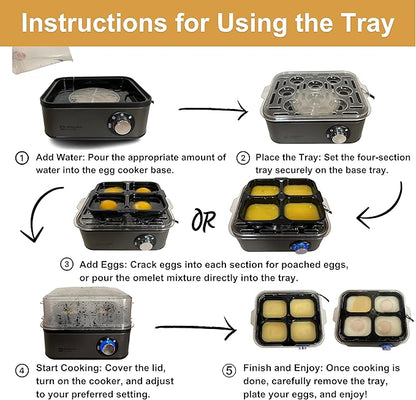 Instructions for Using the Tray

① Add Water: Pour the appropriate amount of water into the egg cooker base.

② Place the Tray: Set the four-section tray securely on the base tray.

OR

③ Add Eggs: Crack eggs into each section for poached eggs, or pour the omelet mixture directly into the tray.

④ Start Cooking: Cover the lid, turn on the cooker, and adjust to your preferred setting.

⑤ Finish and Enjoy: Once cooking is done, carefully remove the tray, plate your eggs, and enjoy!