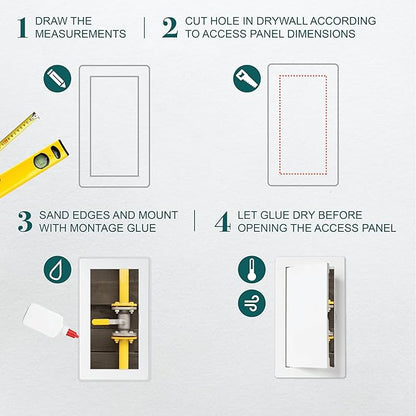 1 DRAW THE MEASUREMENTS

2 CUT HOLE IN DRYWALL ACCORDING TO ACCESS PANEL DIMENSIONS

3 SAND EDGES AND MOUNT WITH MONTAGE GLUE

4 LET GLUE DRY BEFORE OPENING THE ACCESS PANEL