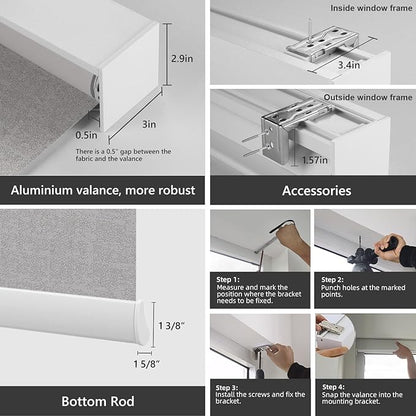 2.9in

3in

0.5in

There is a 0.5" gap between the fabric and the valance

Aluminium valance, more robust

Inside window frame

3.4in

Outside window frame

1.57in

Accessories

1 3/8"

1 5/8"

Bottom Rod

Step 1:
Measure and mark the position where the bracket needs to be fixed.

Step 2:
Punch holes at the marked points.

Step 3:
Install the screws and fix the bracket.

Step 4:
Snap the valance into the mounting bracket.