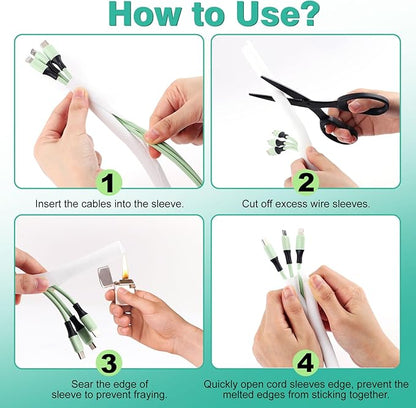 How to Use?

1

Insert the cables into the sleeve.

2

Cut off excess wire sleeves.

3

Sear the edge of sleeve to prevent fraying.

4

Quickly open cord sleeves edge, prevent the melted edges from sticking together.