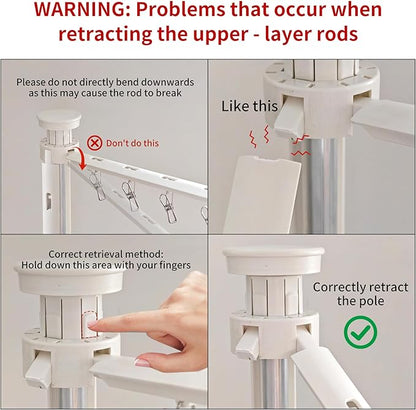 WARNING: Problems that occur when retracting the upper - layer rods

Please do not directly bend downwards as this may cause the rod to break

Don't do this

Like this

Correct retrieval method: Hold down this area with your fingers

Correctly retract the pole