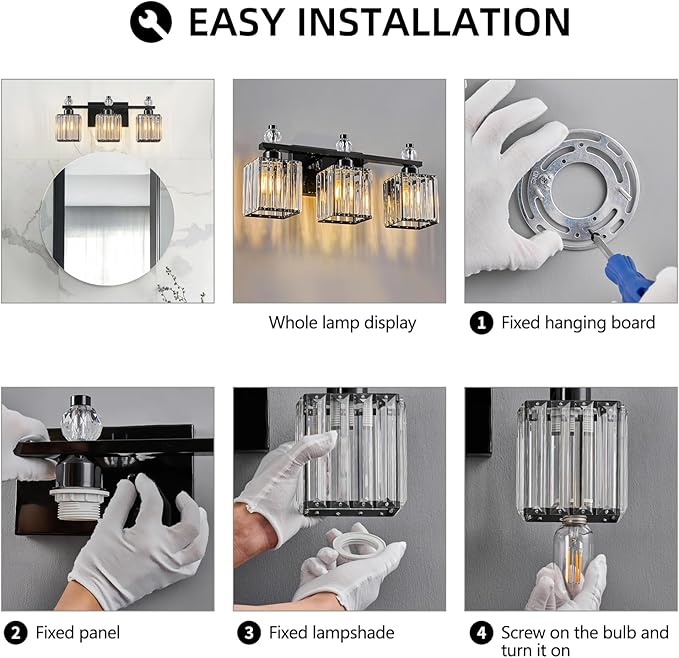 EASY INSTALLATION

Whole lamp display

1 Fixed hanging board

2 Fixed panel

3 Fixed lampshade

4 Screw on the bulb and turn it on