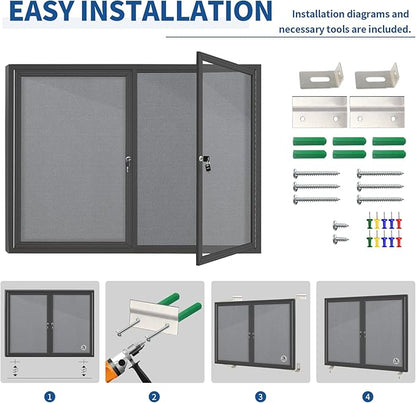 EASY INSTALLATION

Installation diagrams and necessary tools are included.

1

2

3

4