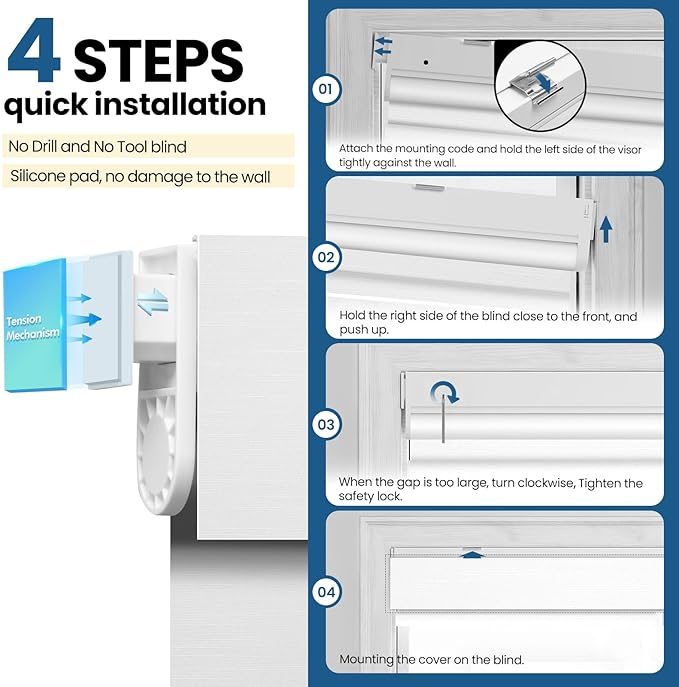 4 STEPS
quick installation

No Drill and No Tool blind

Silicone pad, no damage to the wall

Tension Mechanism

01
Attach the mounting code and hold the left side of the visor tightly against the wall.

02
Hold the right side of the blind close to the front, and push up.

03
When the gap is too large, turn clockwise, Tighten the safety lock.

04
Mounting the cover on the blind.