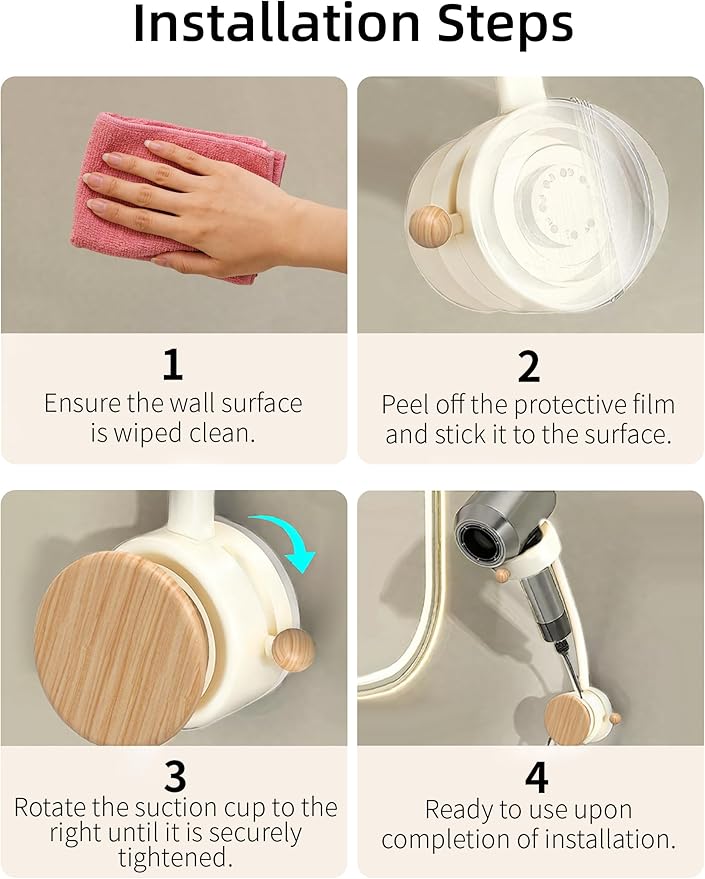 Installation Steps

1
Ensure the wall surface is wiped clean.

2
Peel off the protective film and stick it to the surface.

3
Rotate the suction cup to the right until it is securely tightened.

4
Ready to use upon completion of installation.