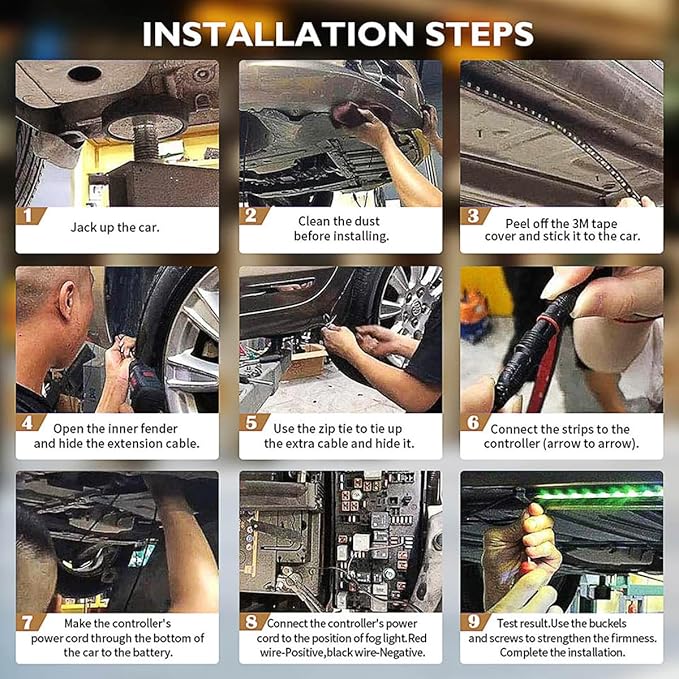 INSTALLATION STEPS

1 Jack up the car.

2 Clean the dust before installing.

3 Peel off the 3M tape cover and stick it to the car.

4 Open the inner fender and hide the extension cable.

5 Use the zip tie to tie up the extra cable and hide it.

6 Connect the strips to the controller (arrow to arrow).

7 Make the controller's power cord through the bottom of the car to the battery.

8 Connect the controller's power cord to the position of fog light.Red wire-Positive,black wire-Negative.

9 Test result.Use the buckels and screws to strengthen the firmness. Complete the installation.