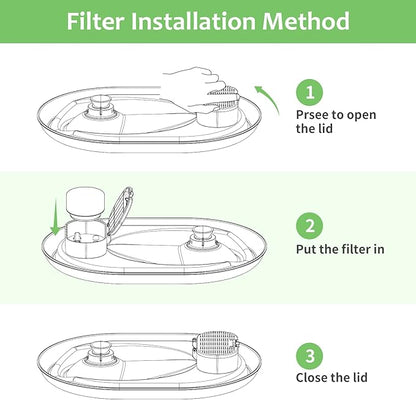 Filter Installation Method

1
Prsee to open the lid

2
Put the filter in

3
Close the lid