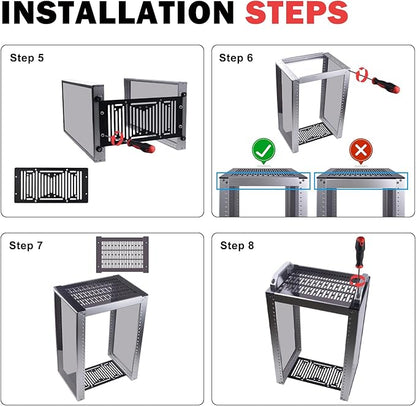 INSTALLATION STEPS

Step 5

Step 6

Step 7

Step 8