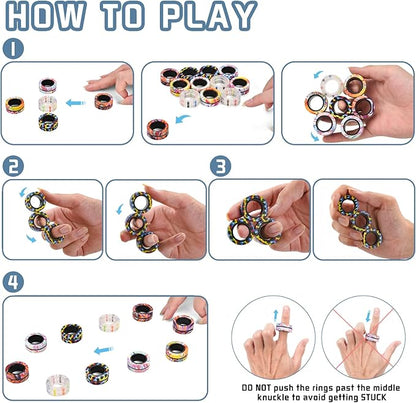 HOW TO PLAY

1

2

3

4

DO NOT push the rings past the middle knuckle to avoid getting STUCK