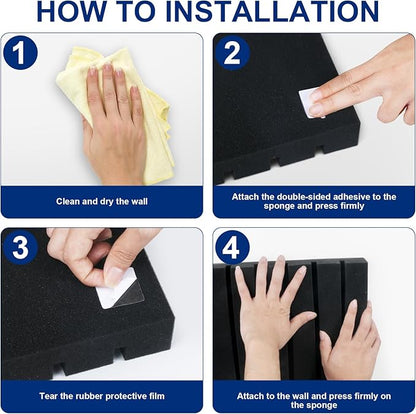 HOW TO INSTALLATION

1

Clean and dry the wall

2

Attach the double-sided adhesive to the sponge and press firmly

3

Tear the rubber protective film

4

Attach to the wall and press firmly on the sponge