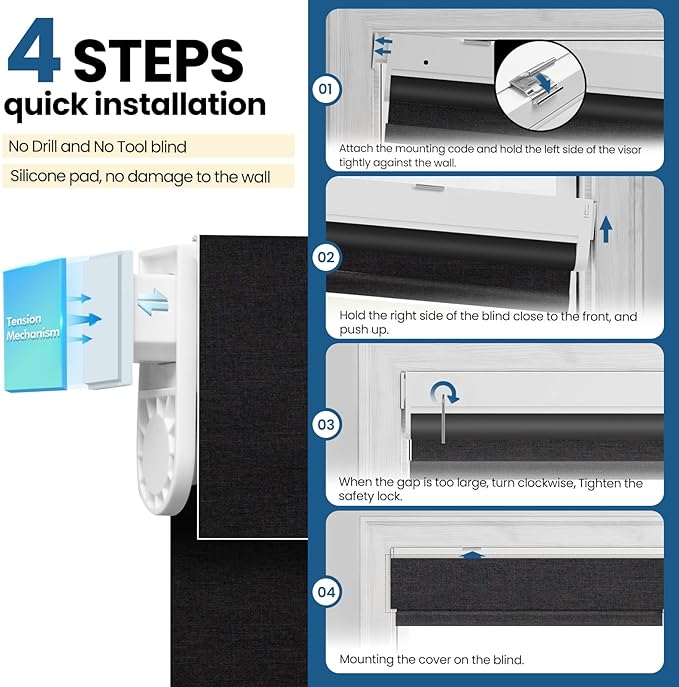 4 STEPS
quick installation

No Drill and No Tool blind

Silicone pad, no damage to the wall

Tension Mechanism

01

Attach the mounting code and hold the left side of the visor tightly against the wall.

02

Hold the right side of the blind close to the front, and push up.

03

When the gap is too large, turn clockwise, Tighten the safety lock.

04

Mounting the cover on the blind.