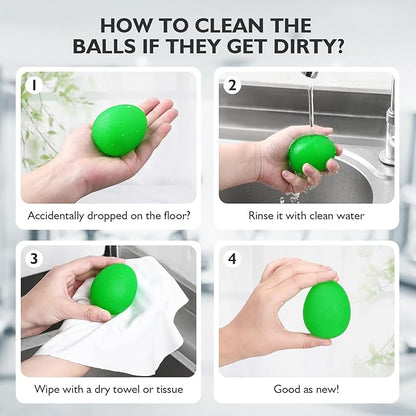 HOW TO CLEAN THE BALLS IF THEY GET DIRTY?

1

Accidentally dropped on the floor?

2

Rinse it with clean water

3

Wipe with a dry towel or tissue

4

Good as new!