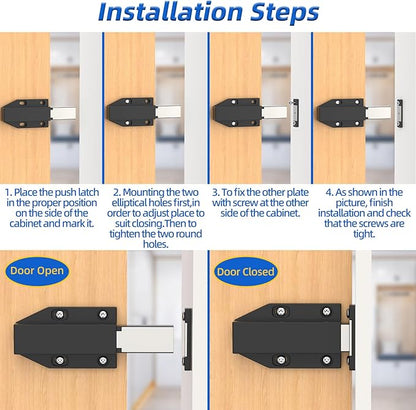 Installation Steps

1. Place the push latch in the proper position on the side of the cabinet and mark it.

2. Mounting the two elliptical holes first,in order to adjust place to suit closing.Then to tighten the two round holes.

3. To fix the other plate with screw at the other side of the cabinet.

4. As shown in the picture, finish installation and check that the screws are tight.

Door Open

Door Closed